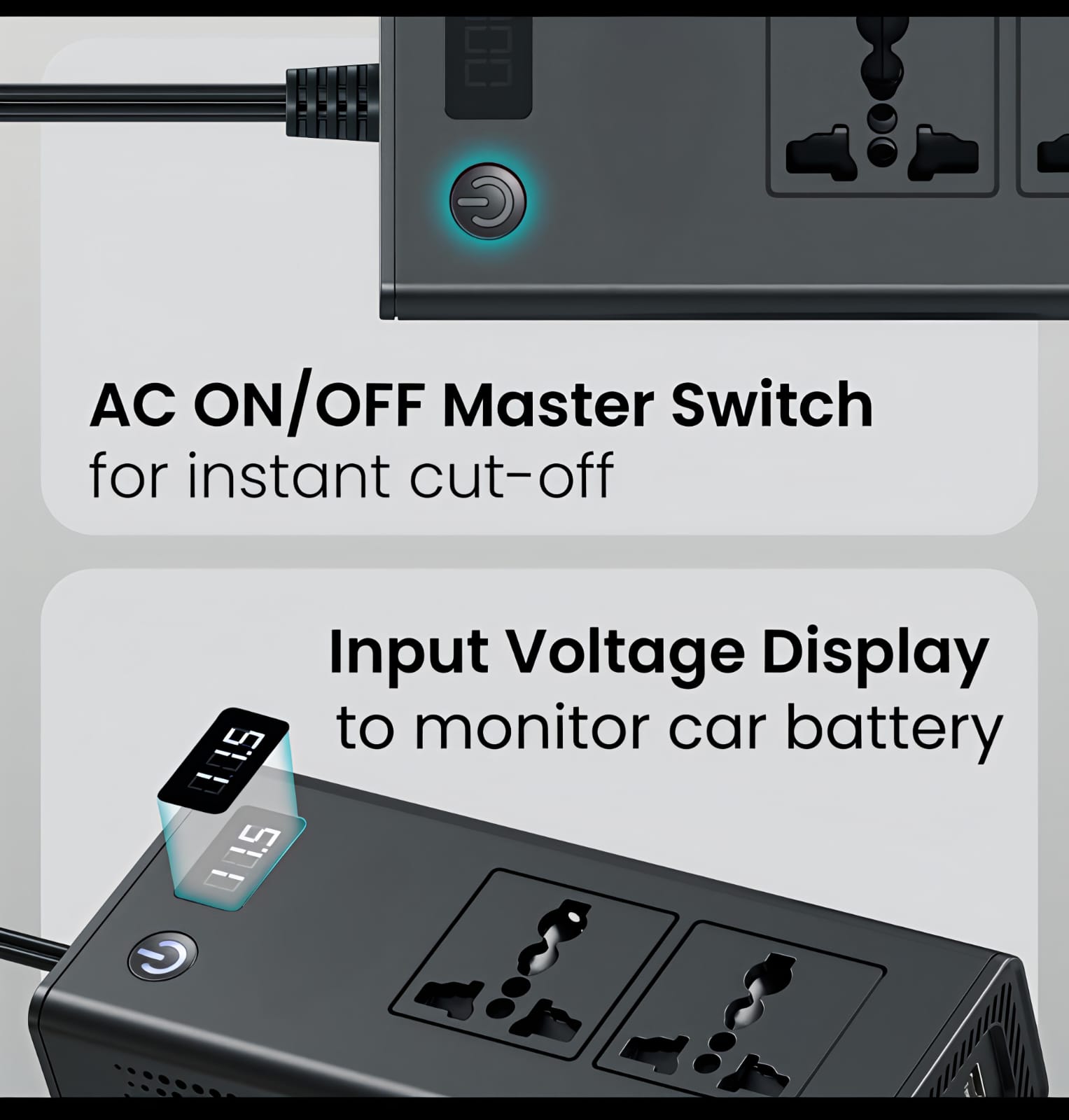 AC ON/OFF Master Switch
for instant cut-off

Input Voltage Display
to monitor car battery

11.5

11.5